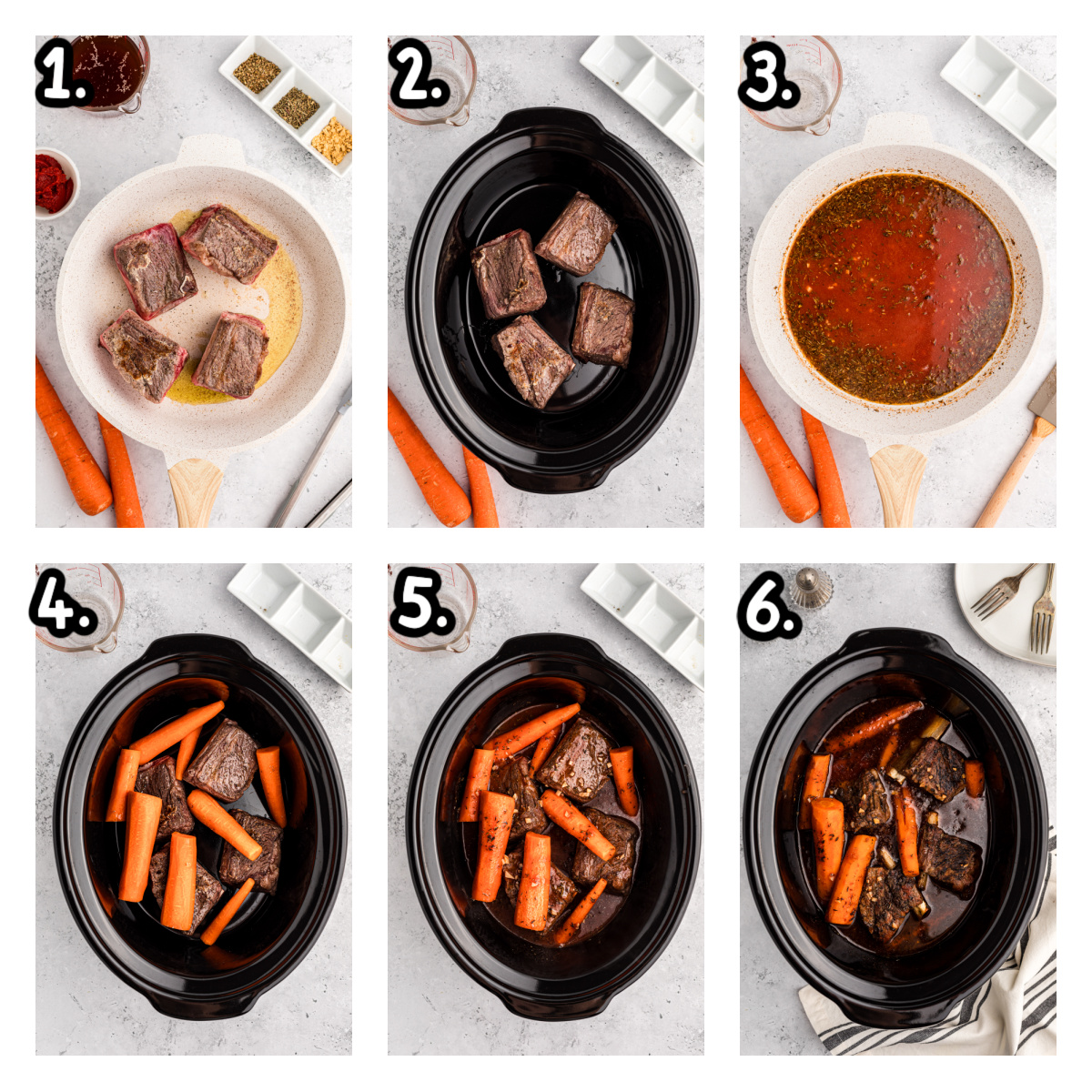 1.

2.

3.

4.

5.

6.