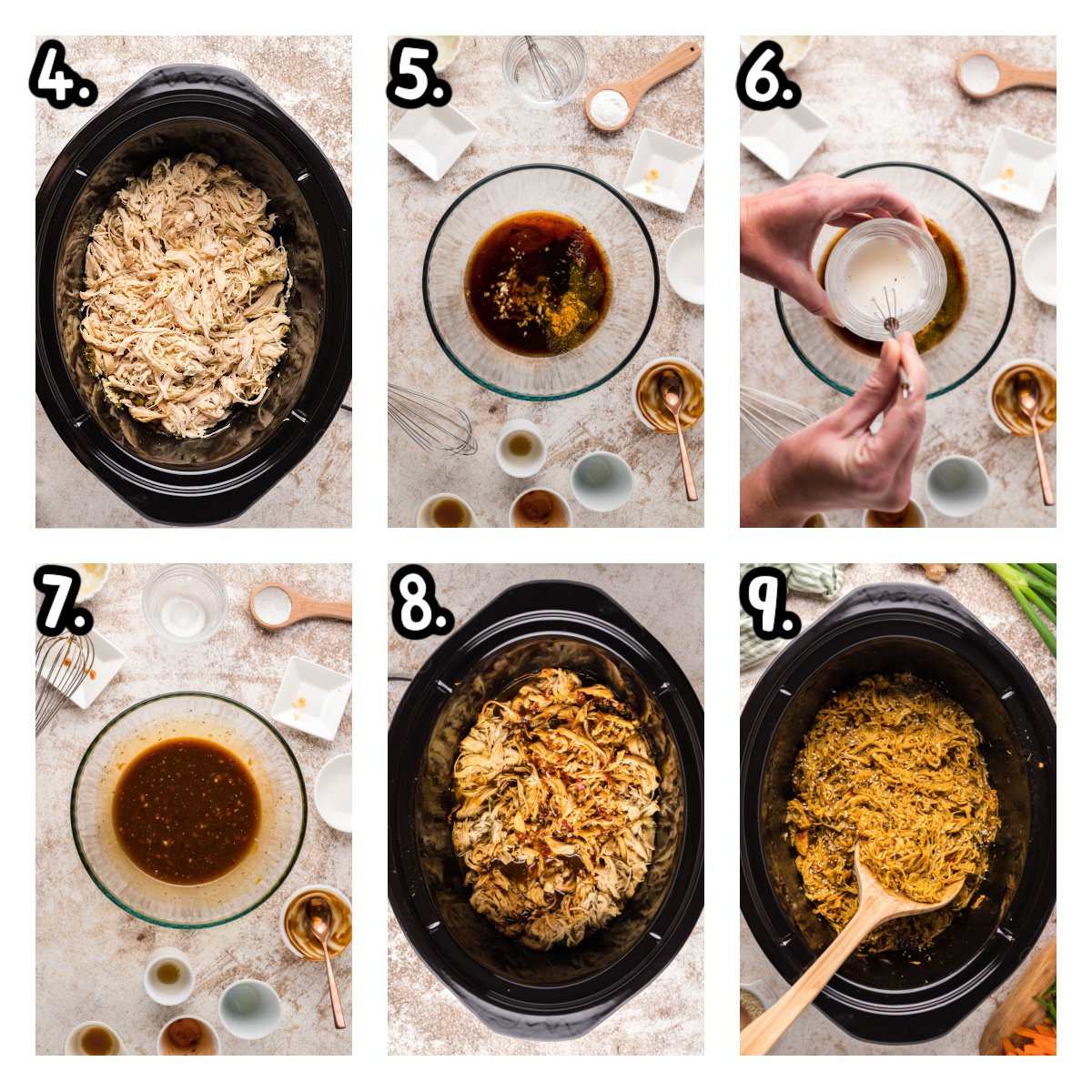 4.

5.

6.

7.

8.

9.