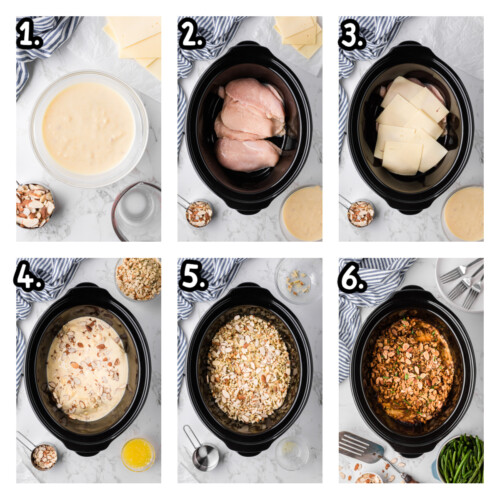 1.

2.

3.

4.

5.

6.