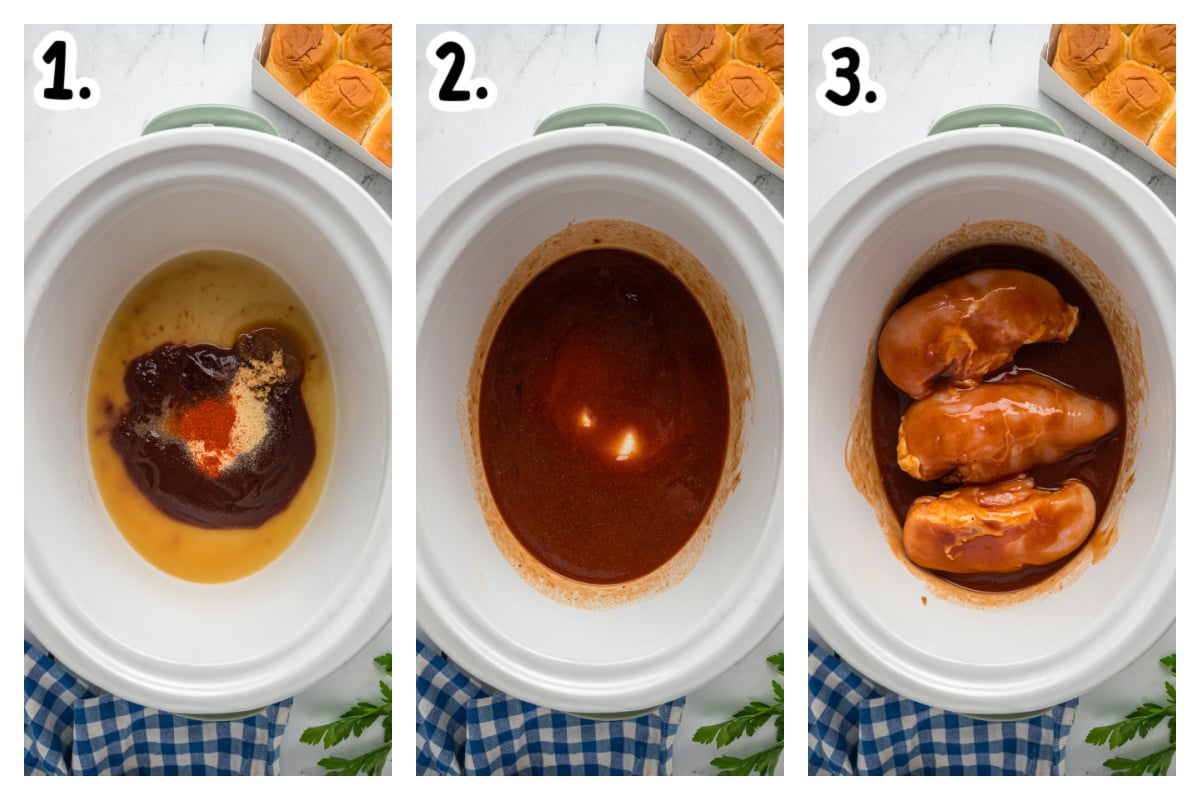 1.

2.

3.