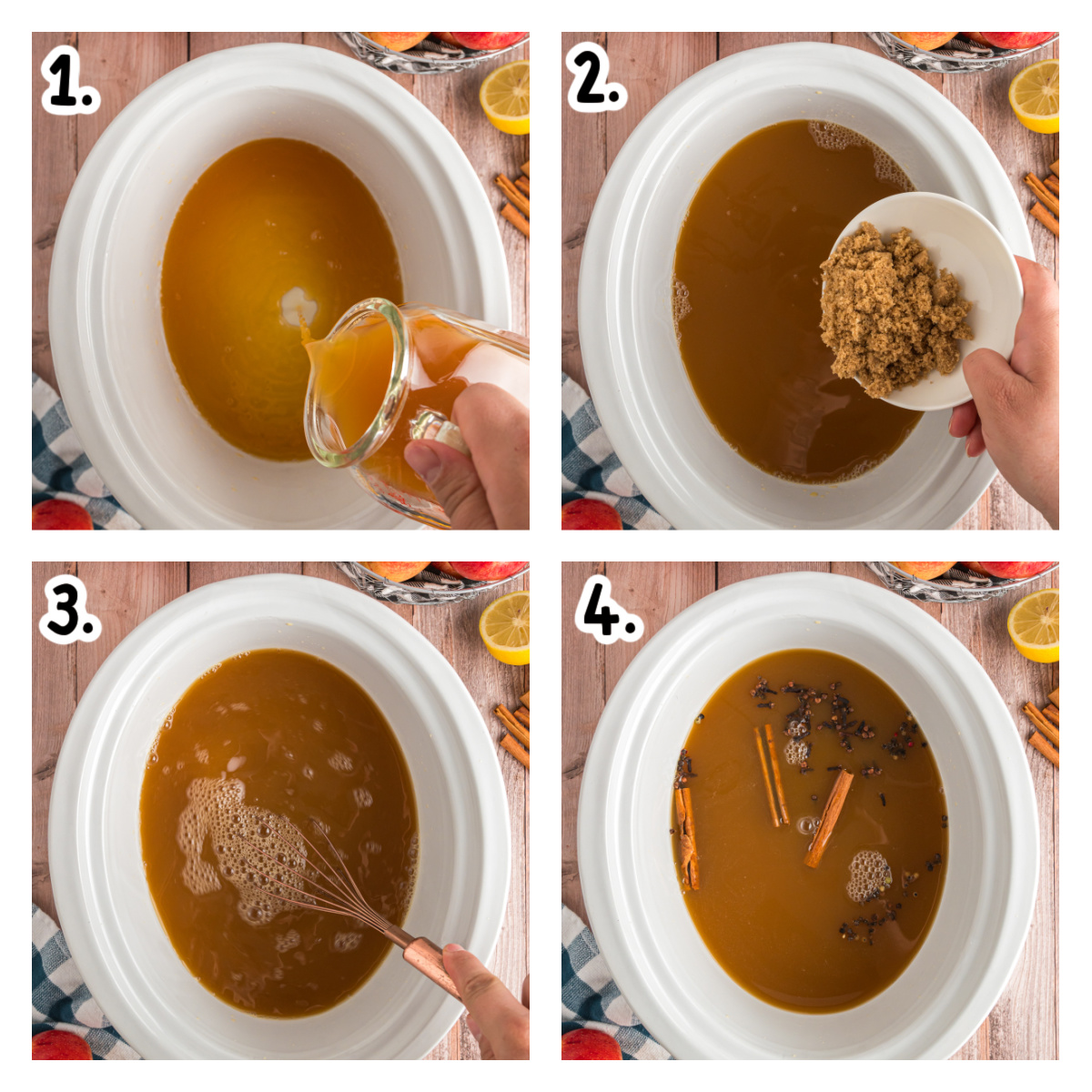 1.

2.

3.

4.