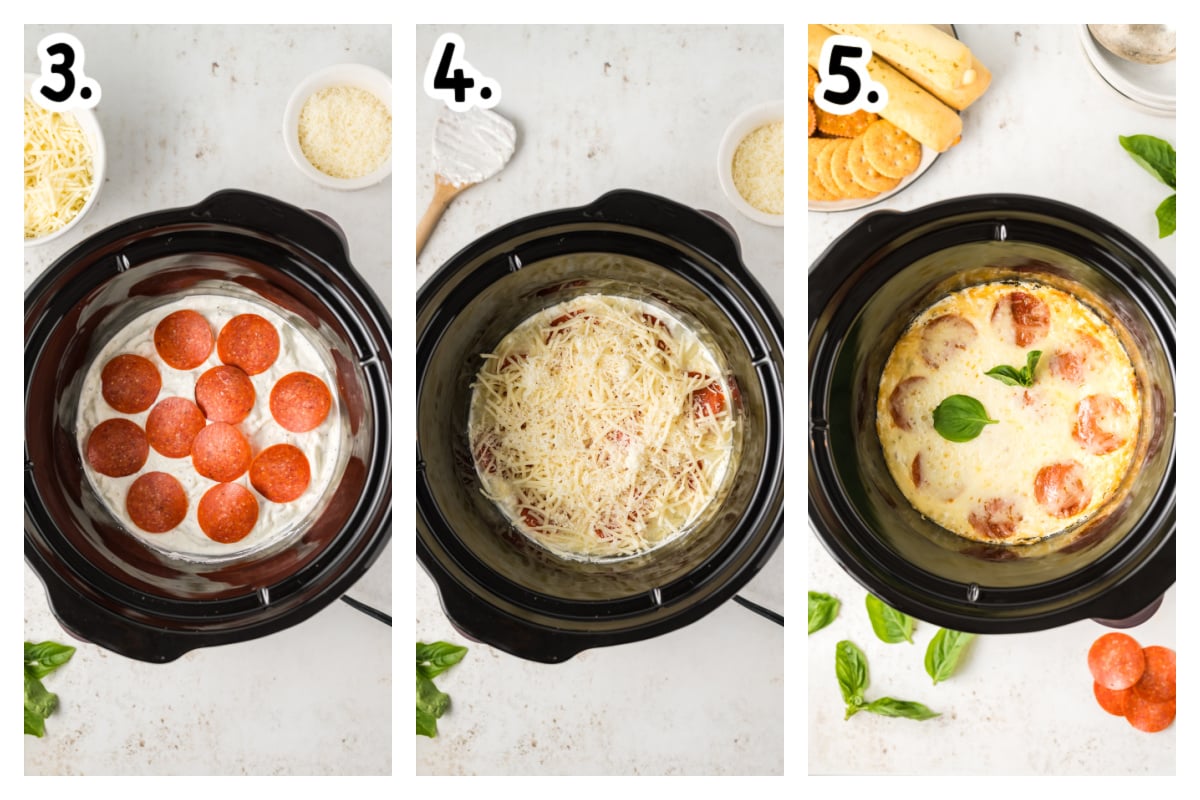 3.

4.

5.