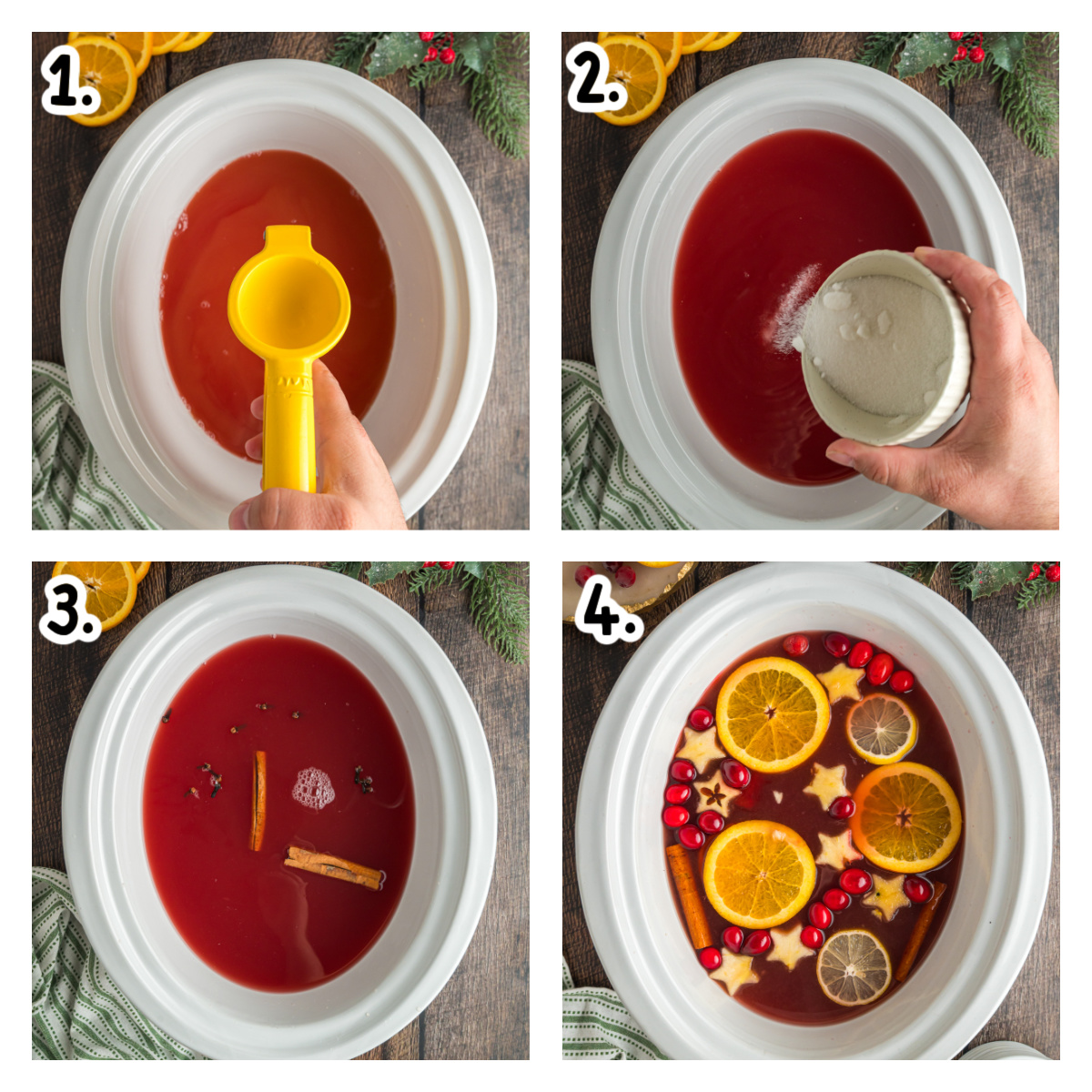 1.

2.

3.

4.