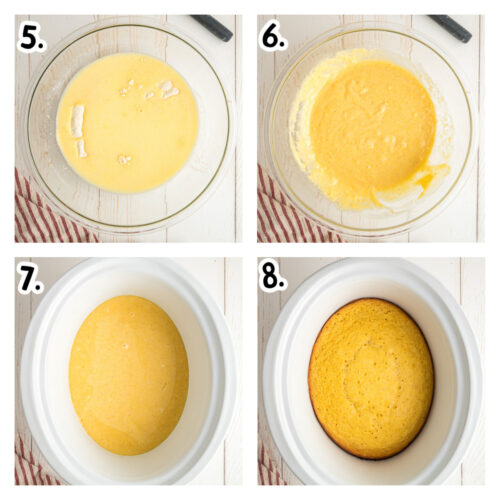 5.

6.

7.

8.