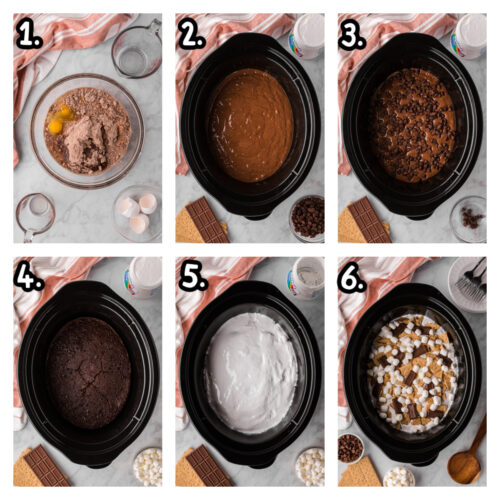 1.

2.

3.

4.

5.

6.