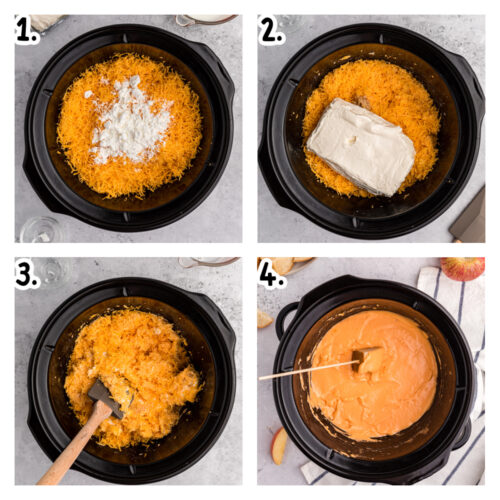 1.

2.

3.

4.