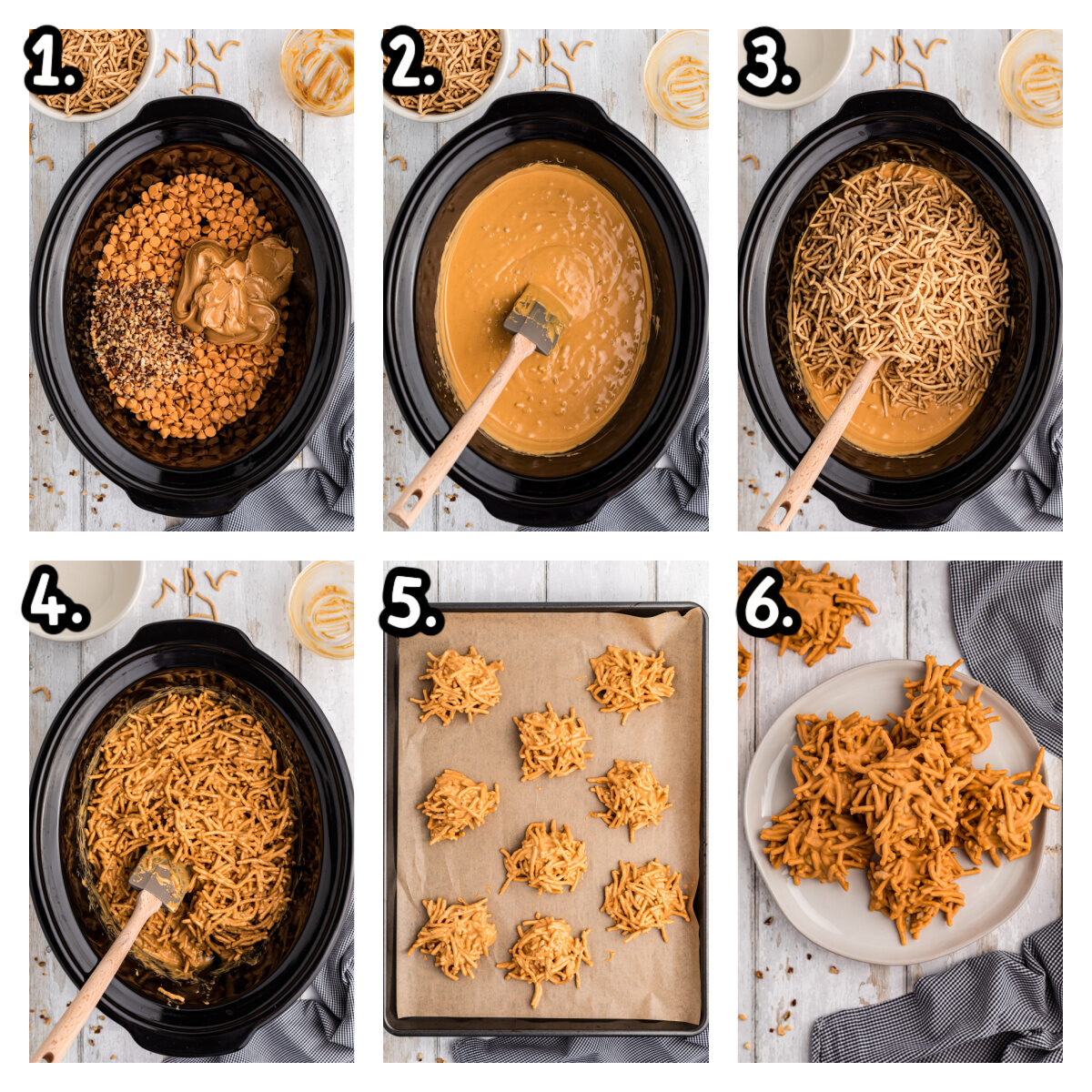 1.

2.

3.

4.

5.

6.