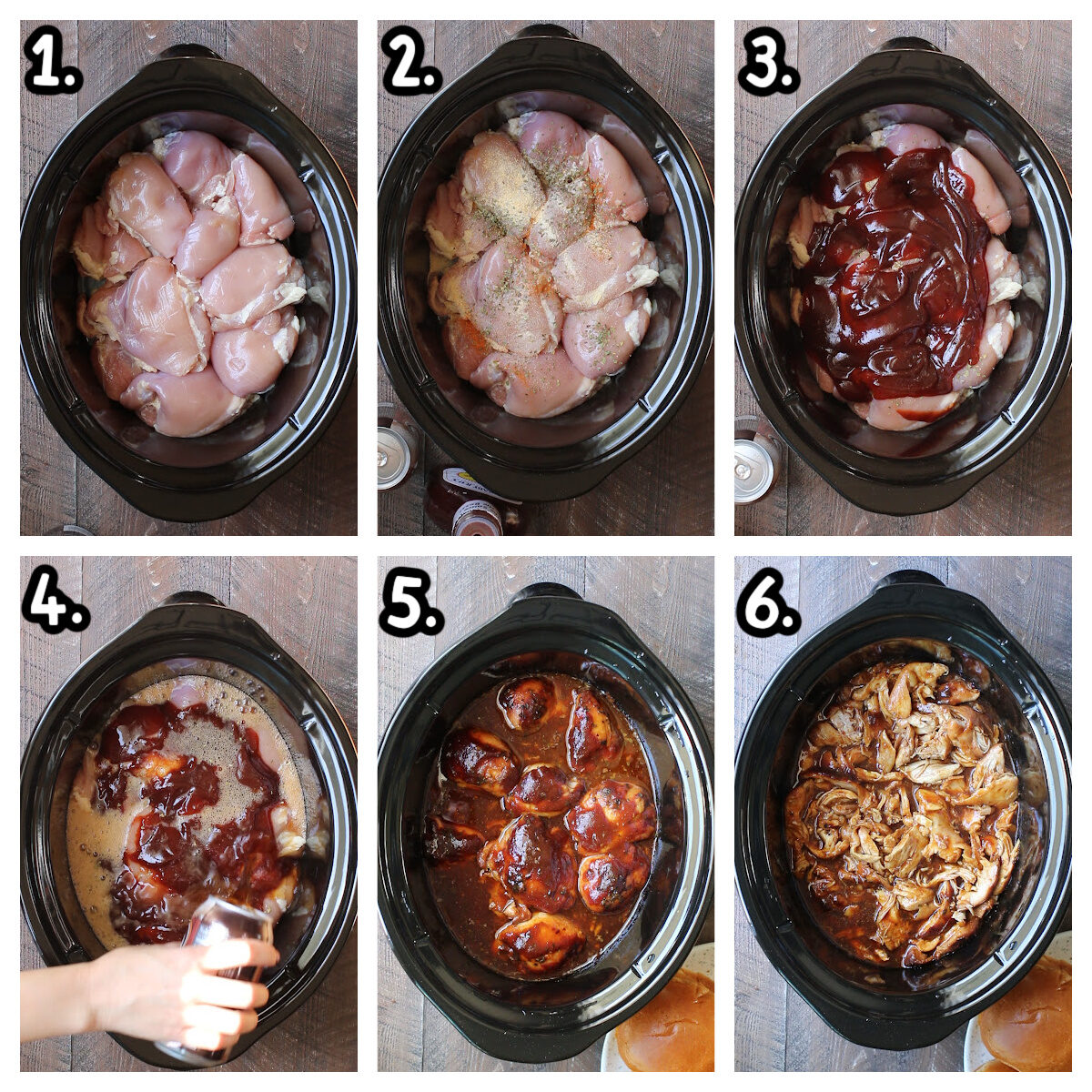 1.

2.

3.

4.

5.

6.