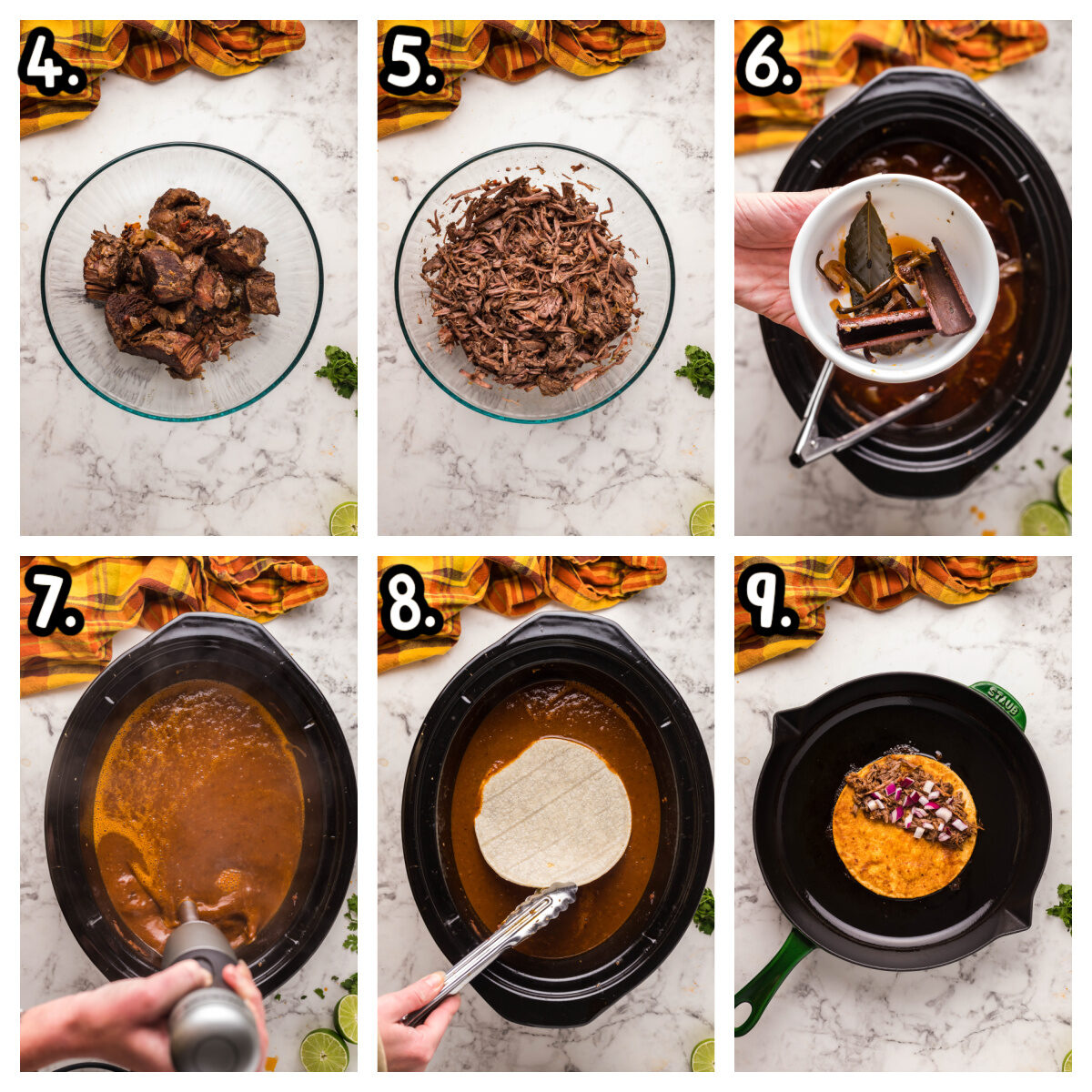 4.

5.

6.

7.

8.

9.

STAUB