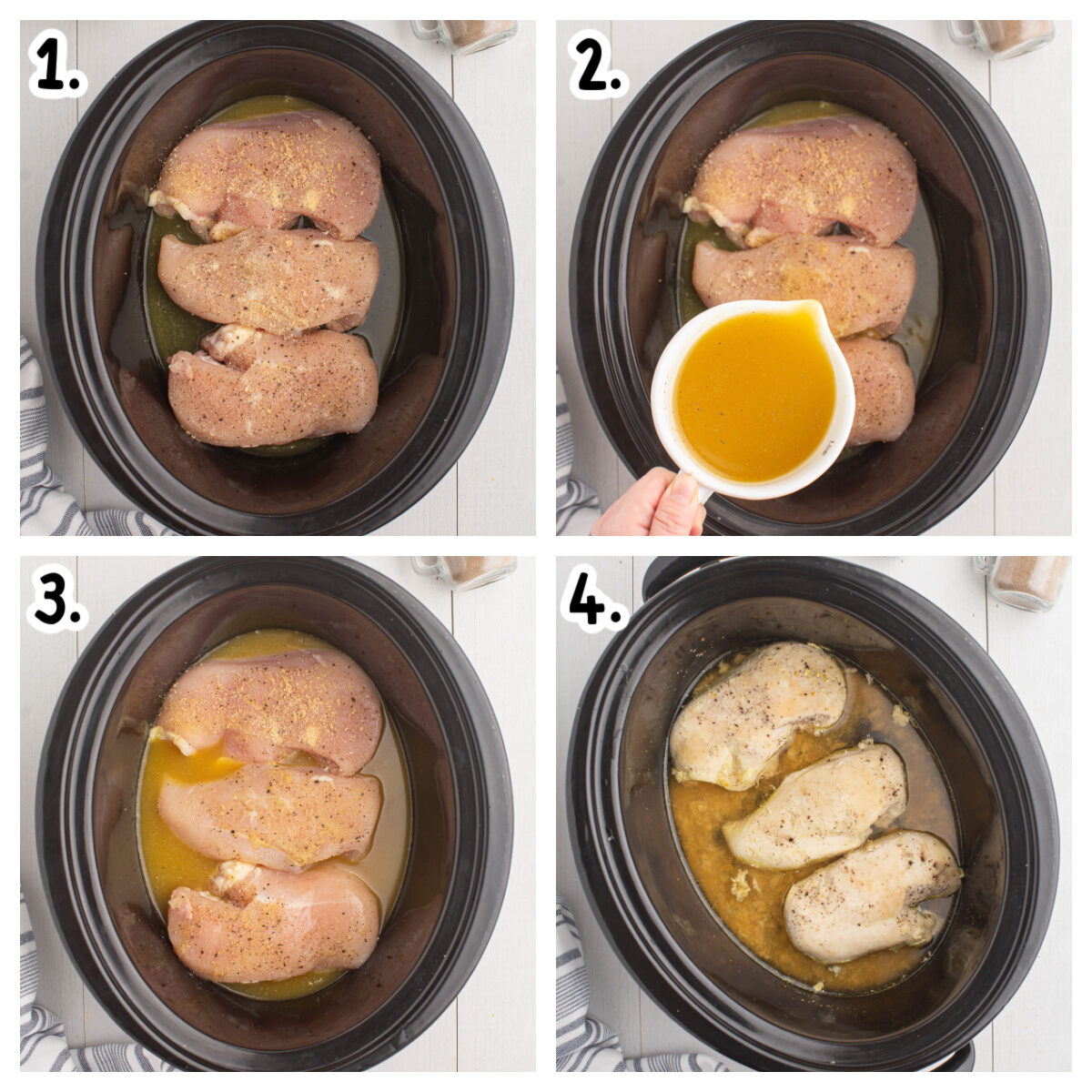 1.

2.

3.

4.