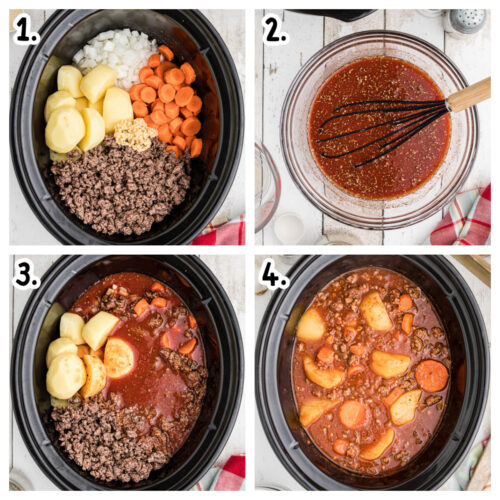 1.

2.

3.

4.