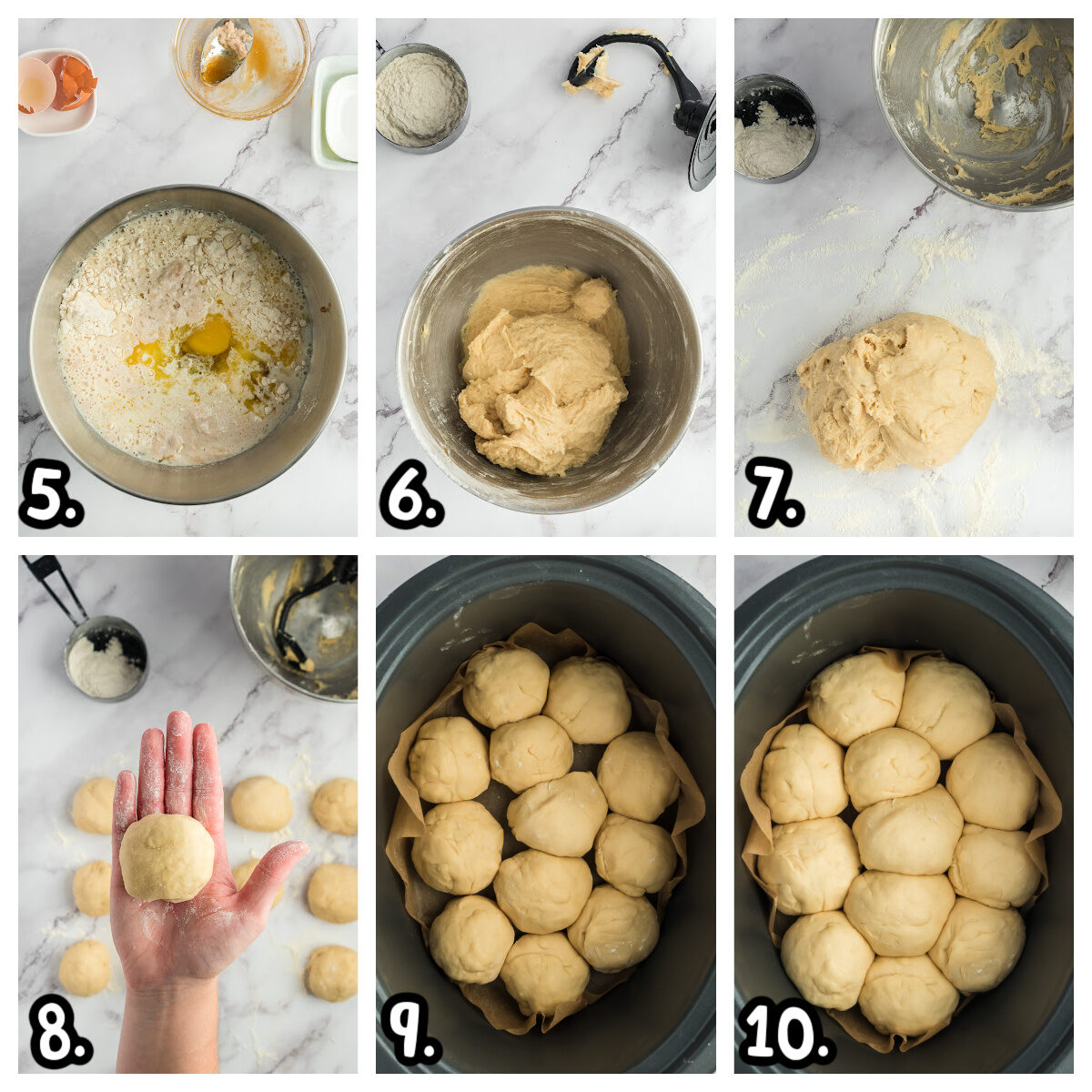 5.

6.

7.

8.

9.

10.