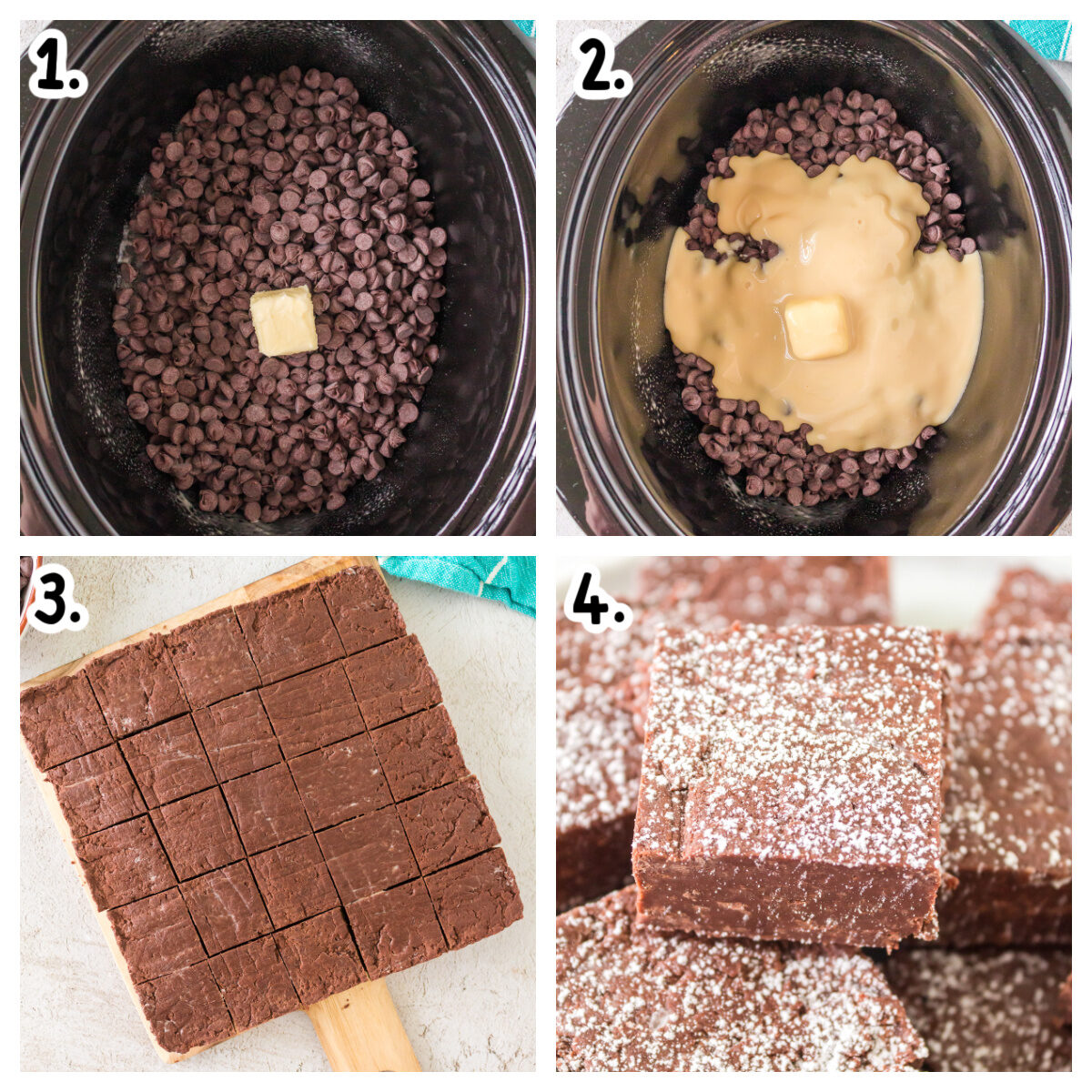 1.

2.

3.

4.