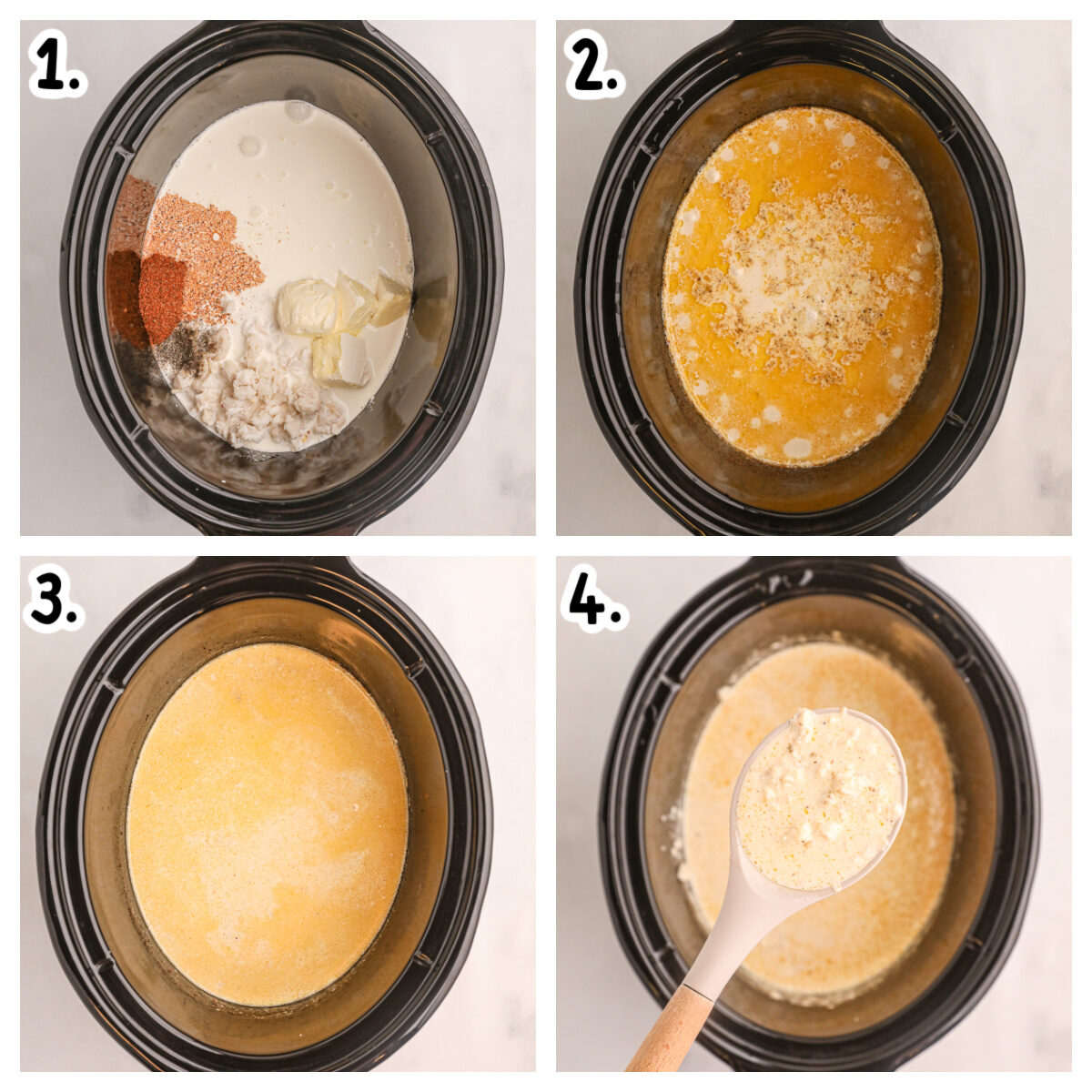 1.

2.

3.

4.