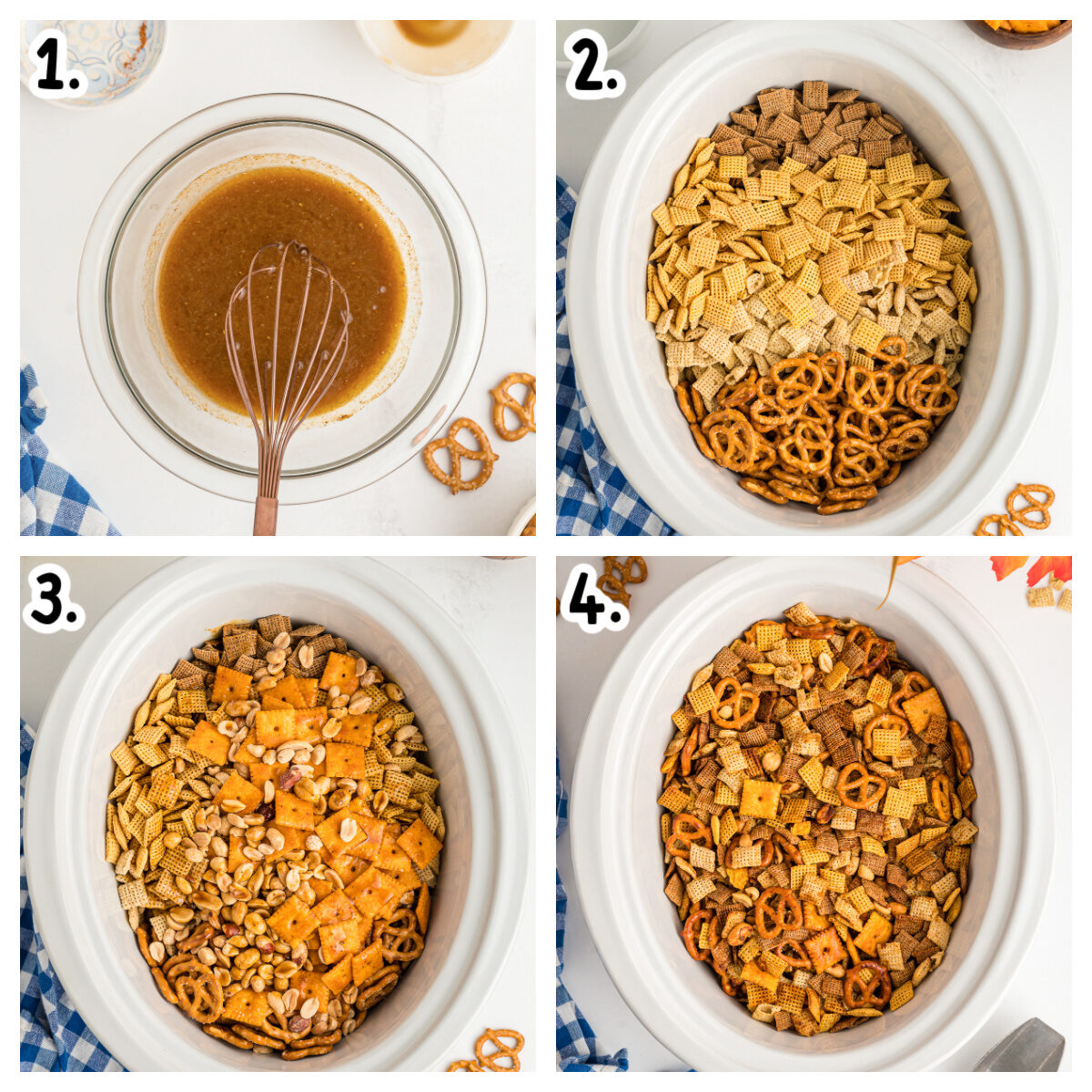 1.

2.

3.

4.