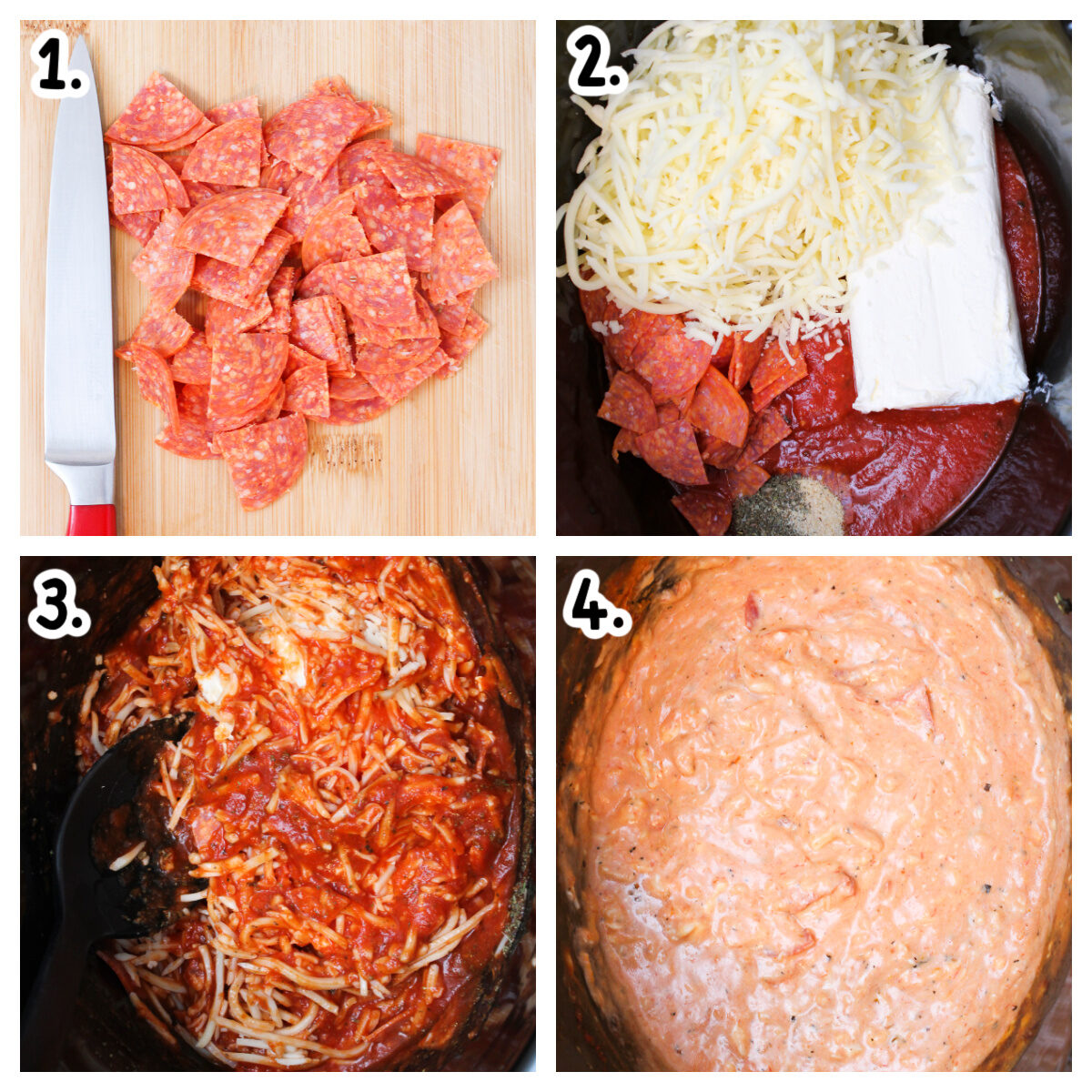 1.

2.

3.

4.