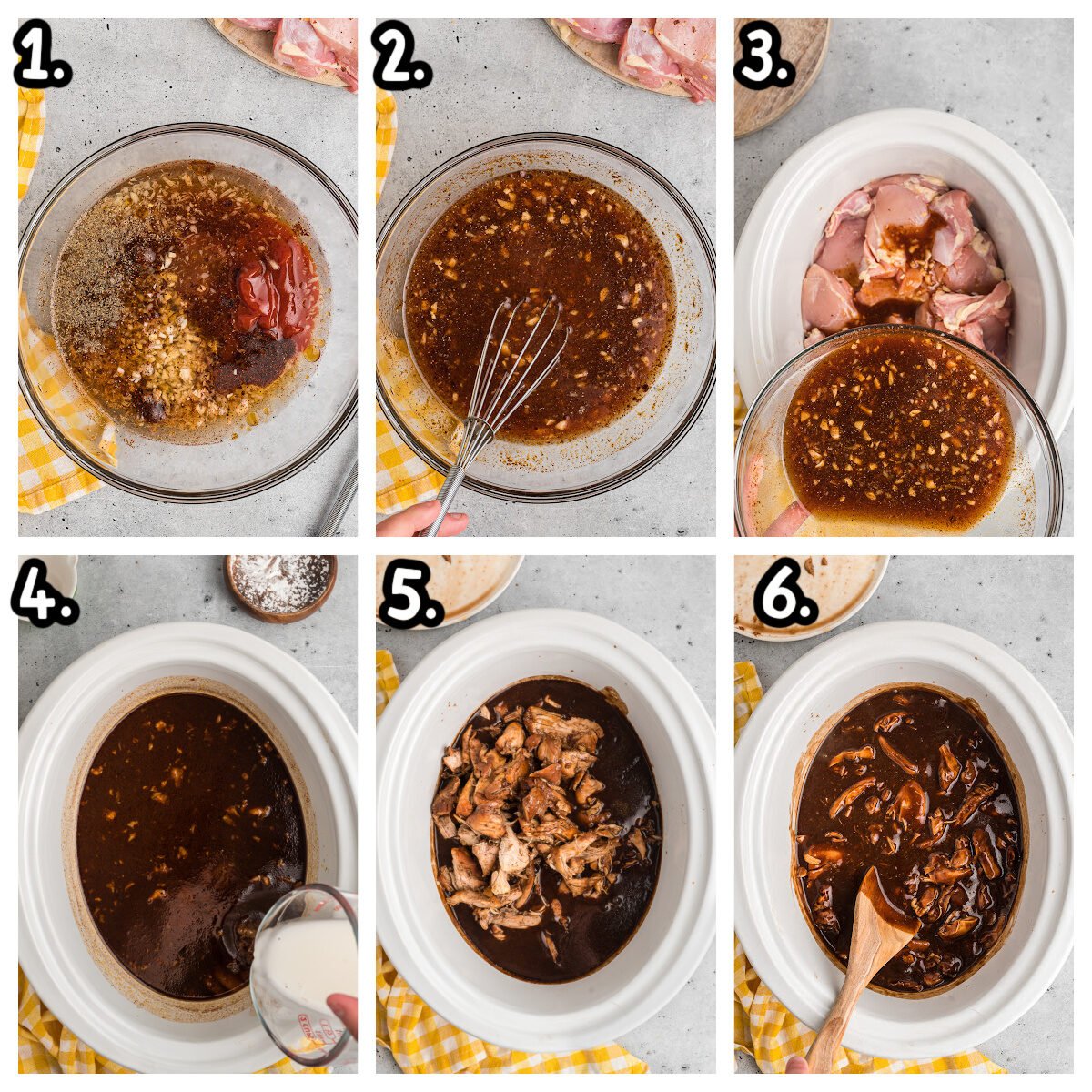 1.

2.

3.

4.

5.

6.