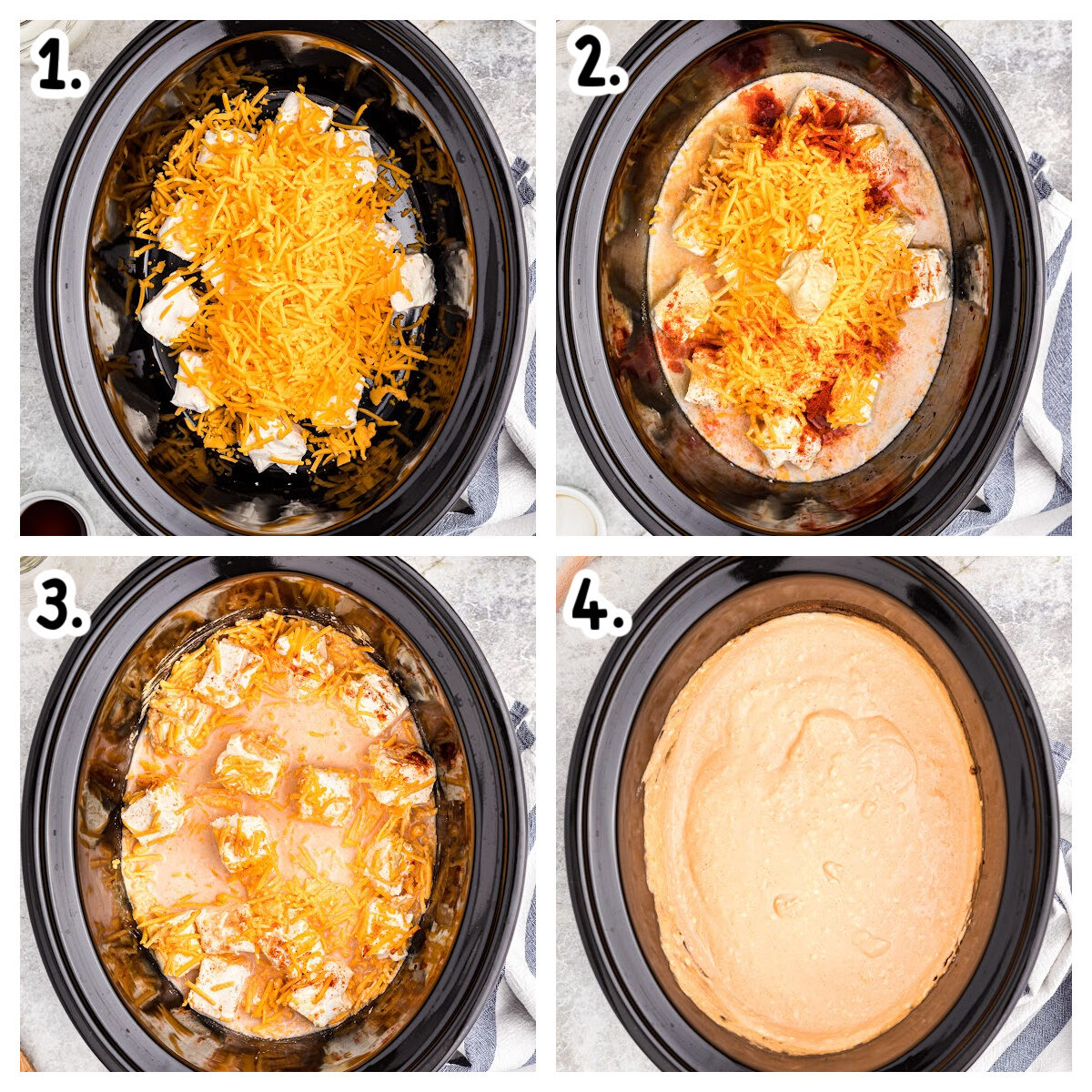 1.

2.

3.

4.