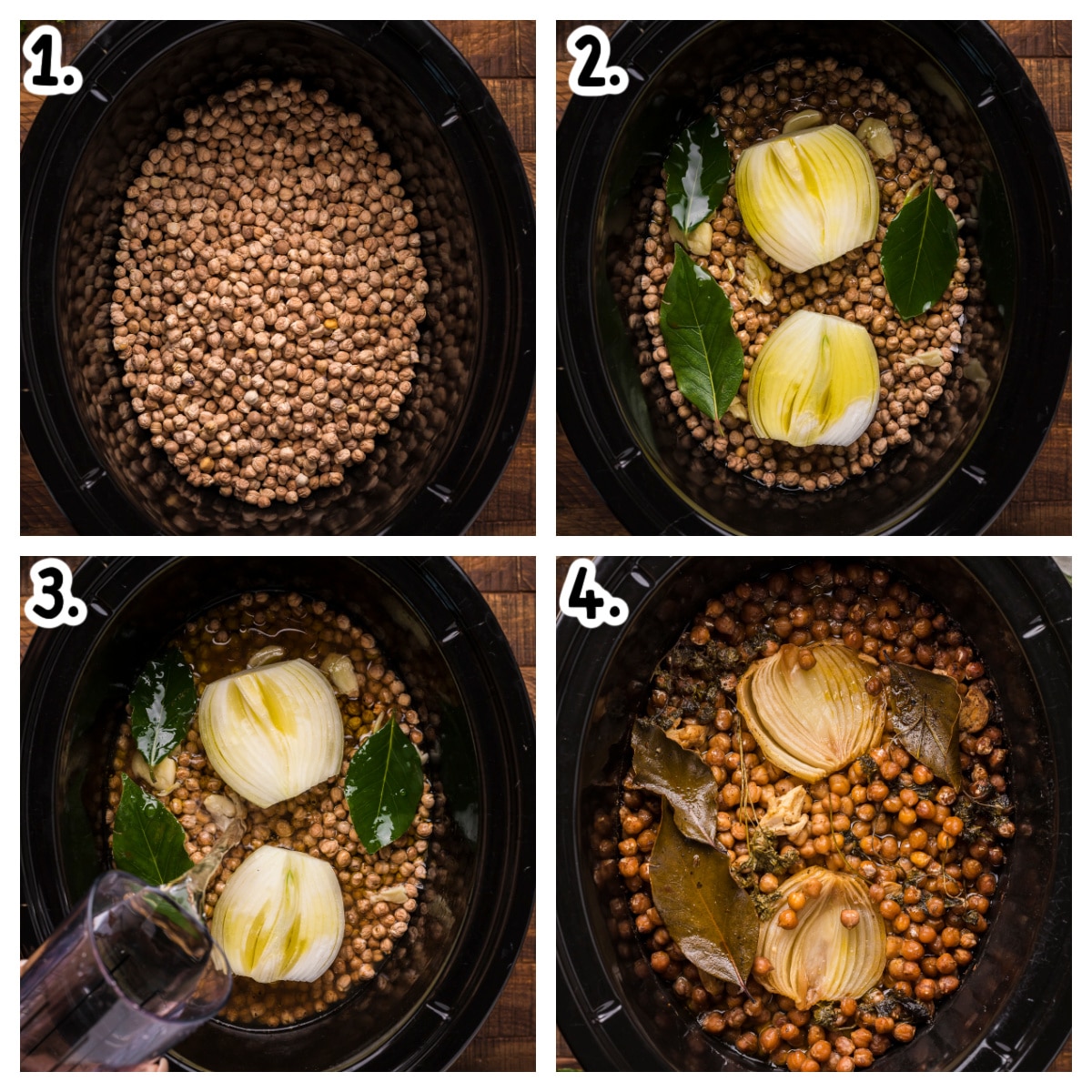 1.

2.

3.

4.