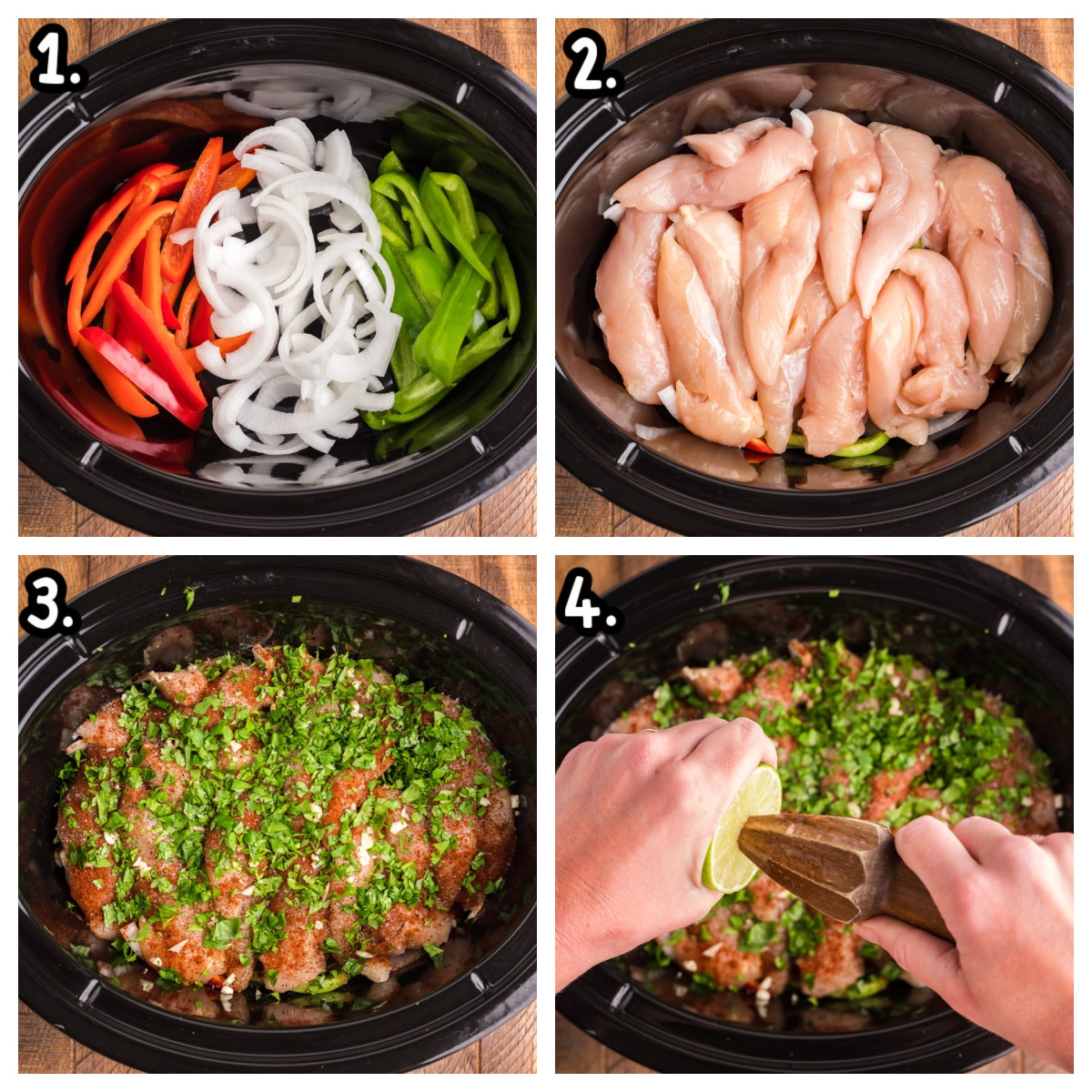 1.

2.

3.

4.